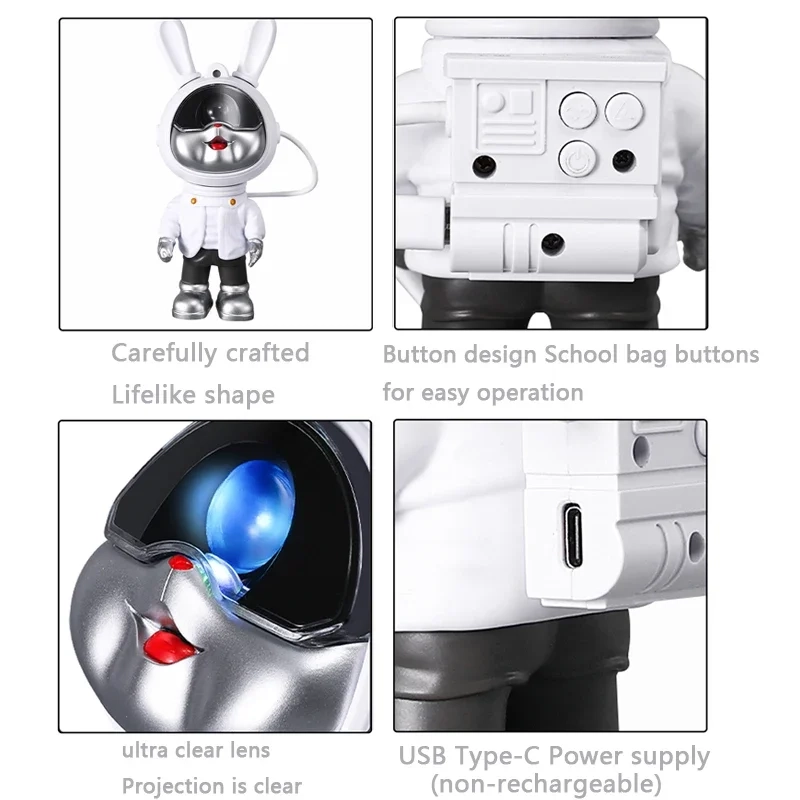 Carefully crafted
Lifelike shape

Button design School bag buttons
for easy operation

ultra clear lens
Projection is clear

USB Type-C Power supply
(non-rechargeable)