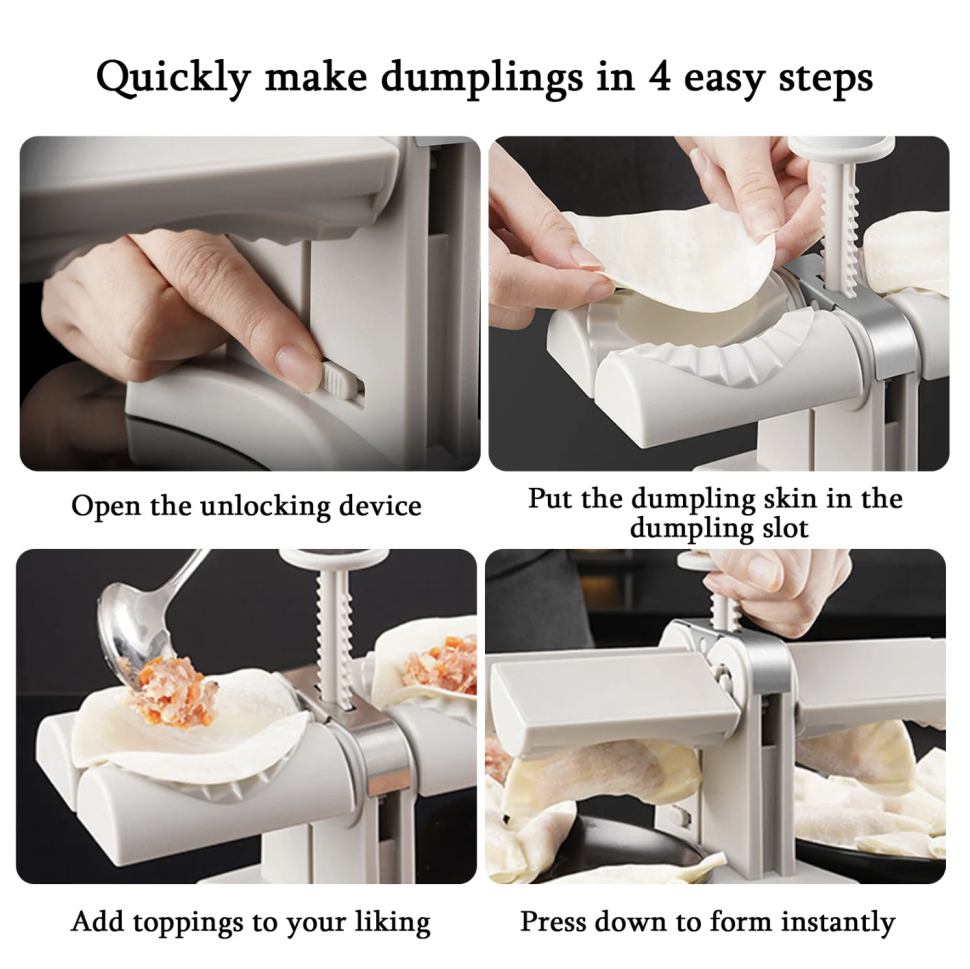 Quickly make dumplings in 4 easy steps

Open the unlocking device

Put the dumpling skin in the dumpling slot

Add toppings to your liking

Press down to form instantly