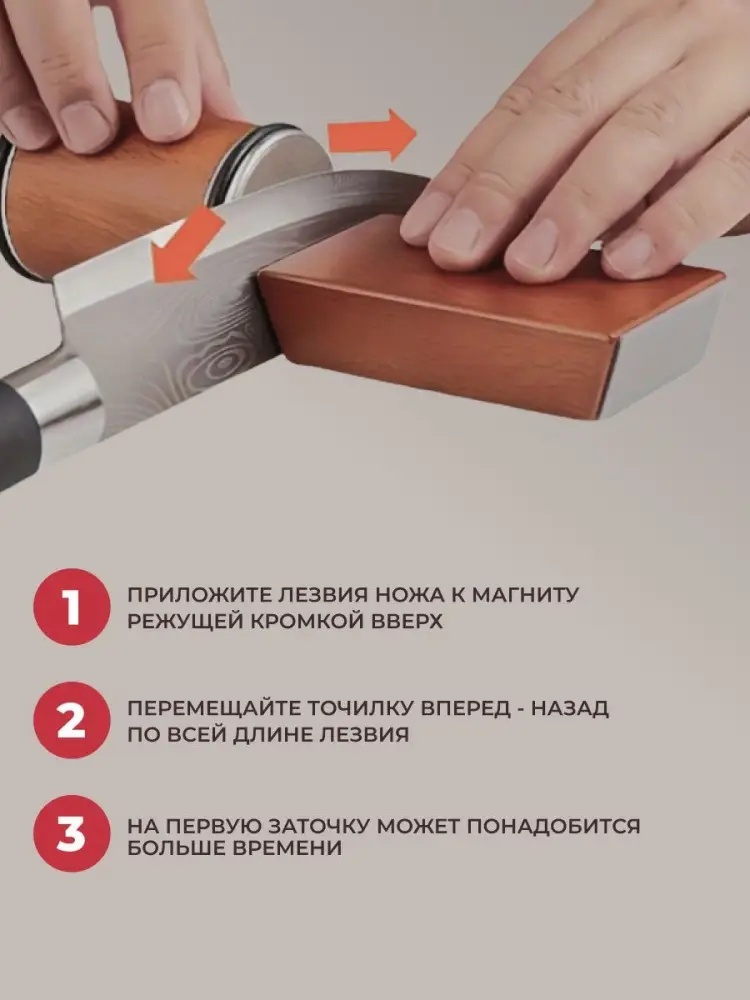 1 ПРИЛОЖИТЕ ЛЕЗВИЯ НОЖА К МАГНИТУ РЕЖУЩЕЙ КРОМКОЙ ВВЕРХ

2 ПЕРЕМЕЩАЙТЕ ТОЧИЛКУ ВПЕРЕД - НАЗАД ПО ВСЕЙ ДЛИНЕ ЛЕЗВИЯ

3 НА ПЕРВУЮ ЗАТОЧКУ МОЖЕТ ПОНАДОБИТСЯ БОЛЬШЕ ВРЕМЕНИ