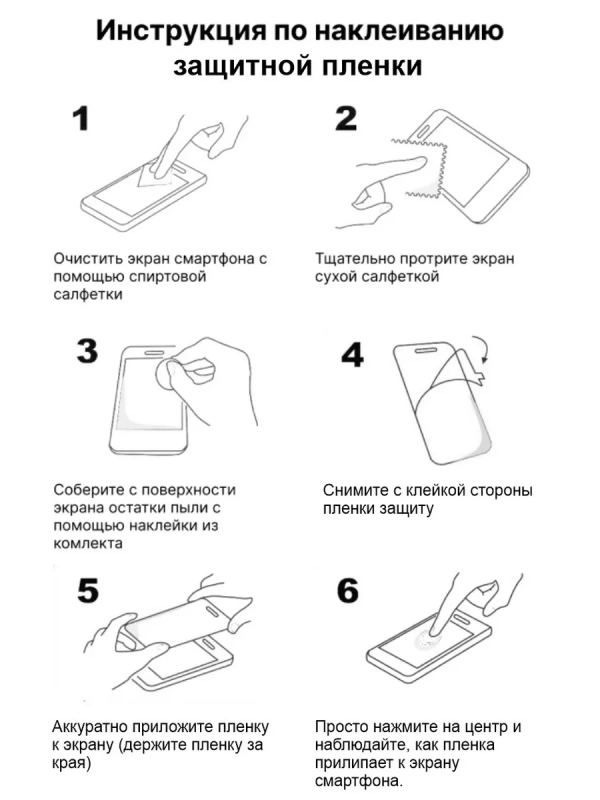 Инструкция по наклеиванию защитной пленки

1

Очистить экран смартфона с помощью спиртовой салфетки

2

Тщательно протрите экран сухой салфеткой

3

Соберите с поверхности экрана остатки пыли с помощью наклейки из комлекта

4

Снимите с клейкой стороны пленки защиту

5

Аккуратно приложите пленку к экрану (держите пленку за края)

6

Просто нажмите на центр и наблюдайте, как пленка прилипает к экрану смартфона.