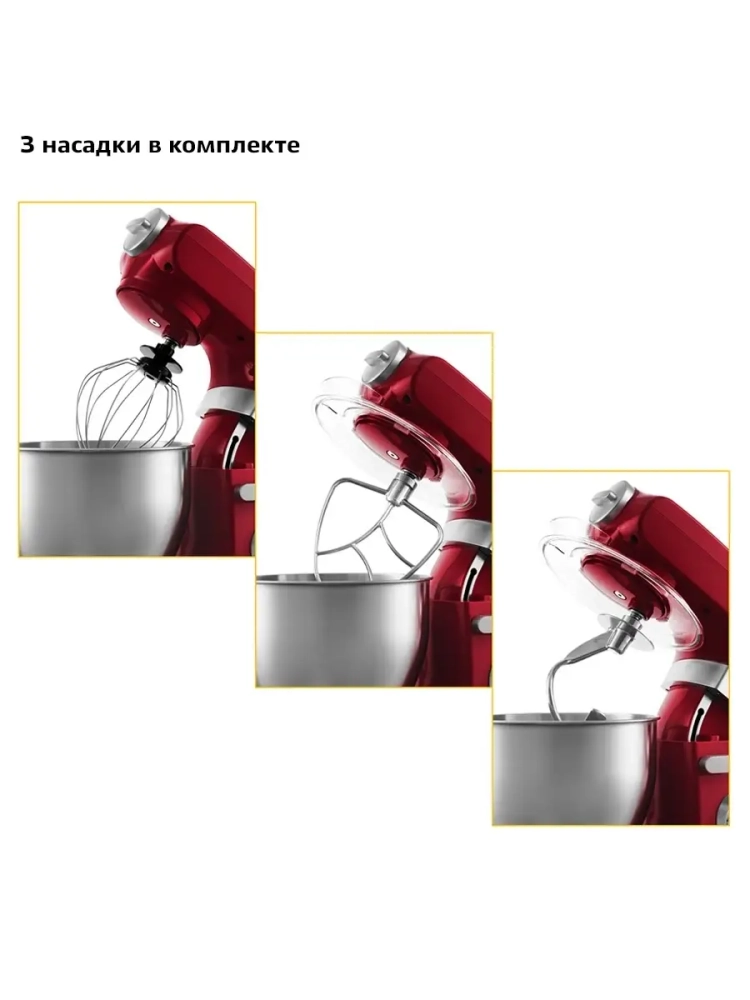 3 насадки в комплекте