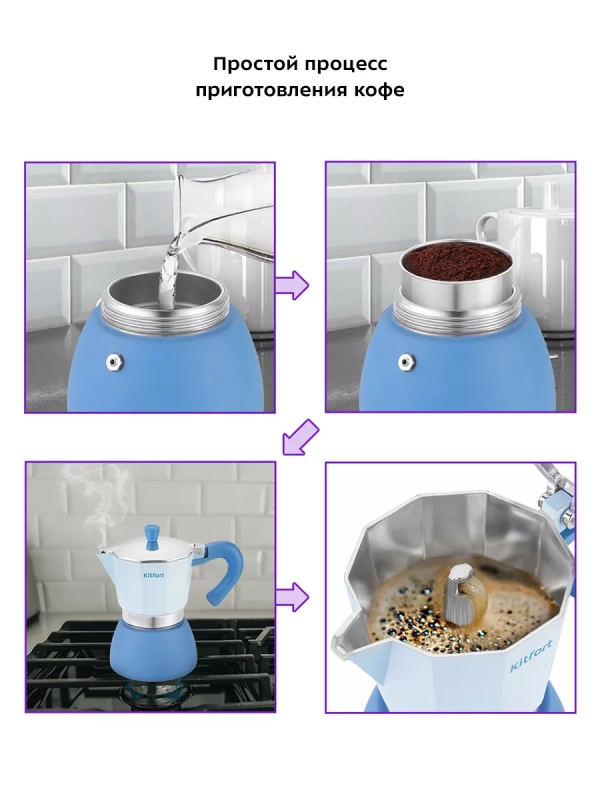 Простой процесс приготовления кофе

Kitfort

Kitfort