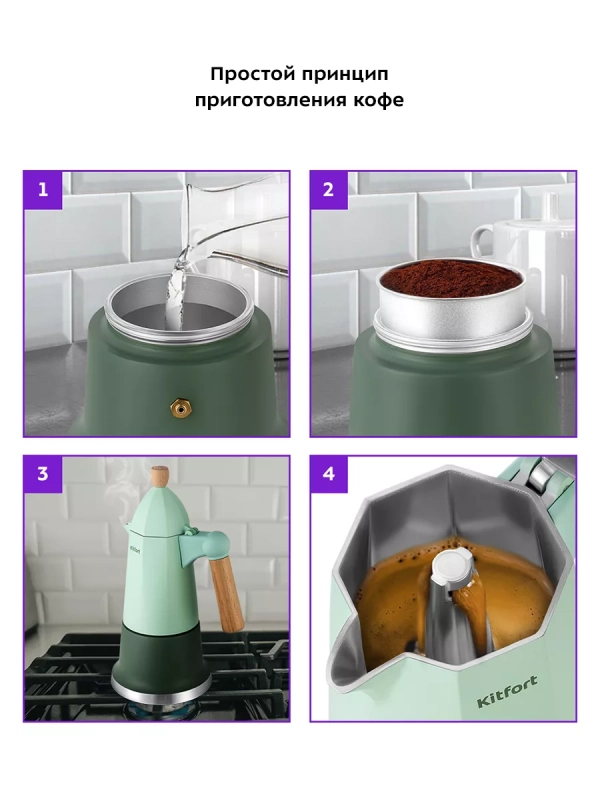 Простой принцип приготовления кофе

1

2

3

Kitfort

4

Kitfort