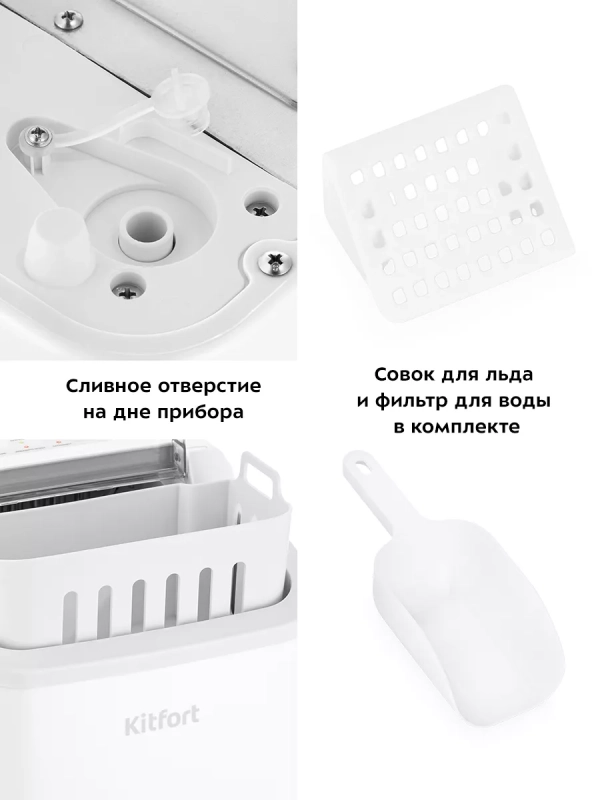 Сливное отверстие на дне прибора

Совок для льда и фильтр для воды в комплекте

Kitfort