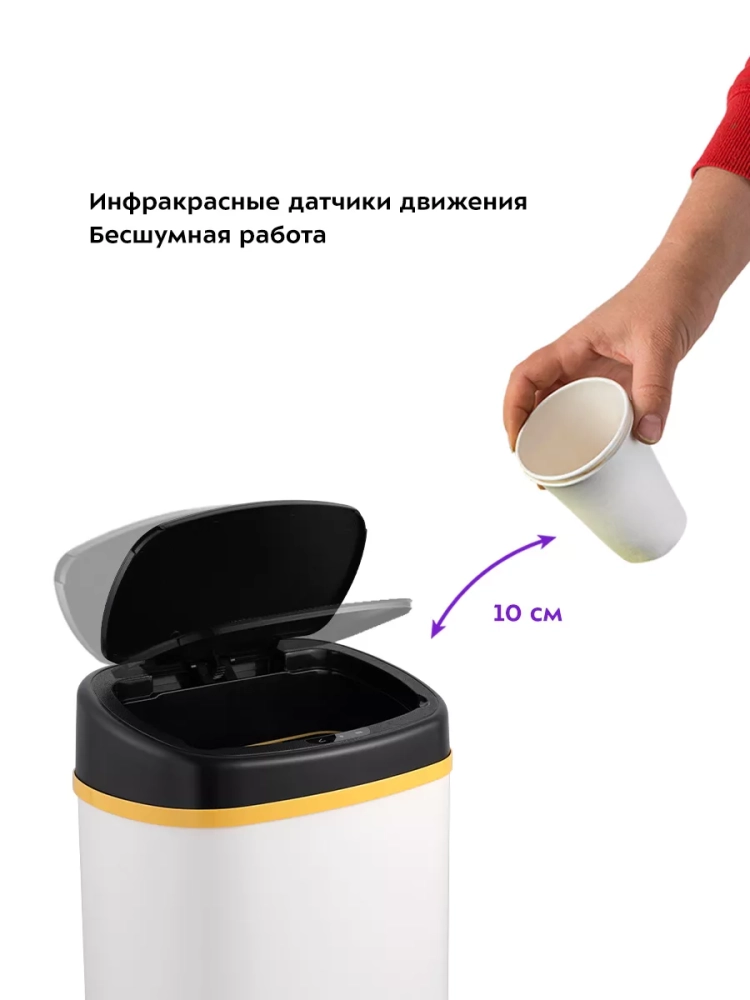 Инфракрасные датчики движения
Бесшумная работа

10 см