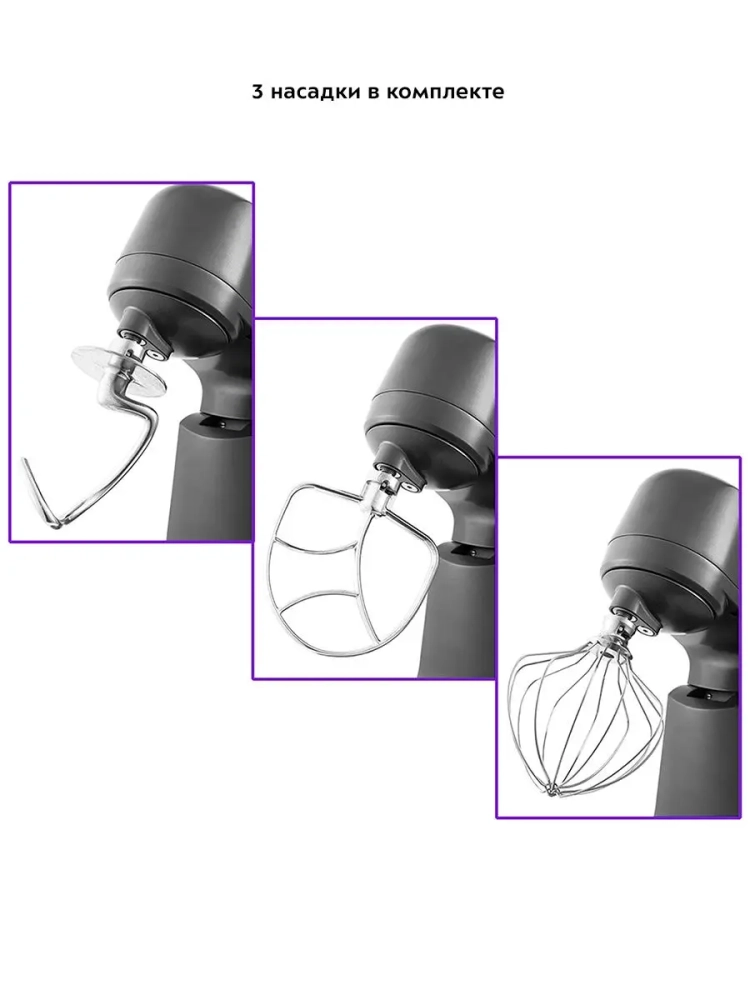 3 насадки в комплекте