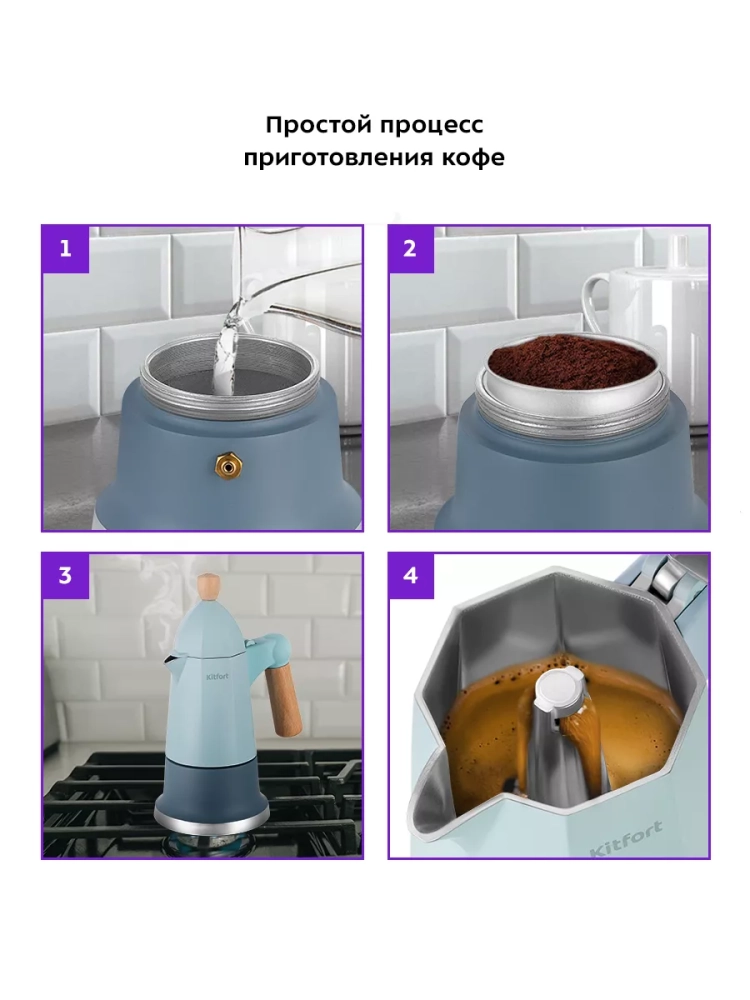 Простой процесс приготовления кофе

1

2

3

Kitfort

4

Kitfort