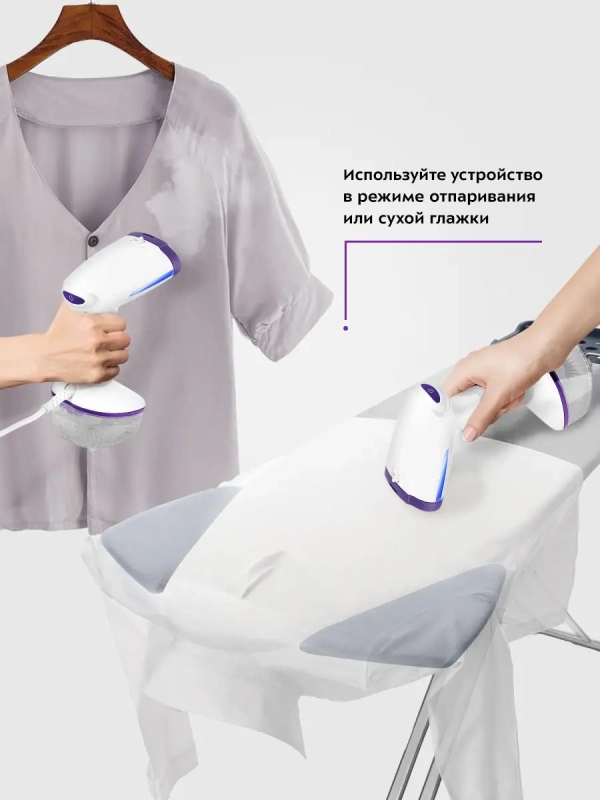 Используйте устройство в режиме отпаривания или сухой глажки