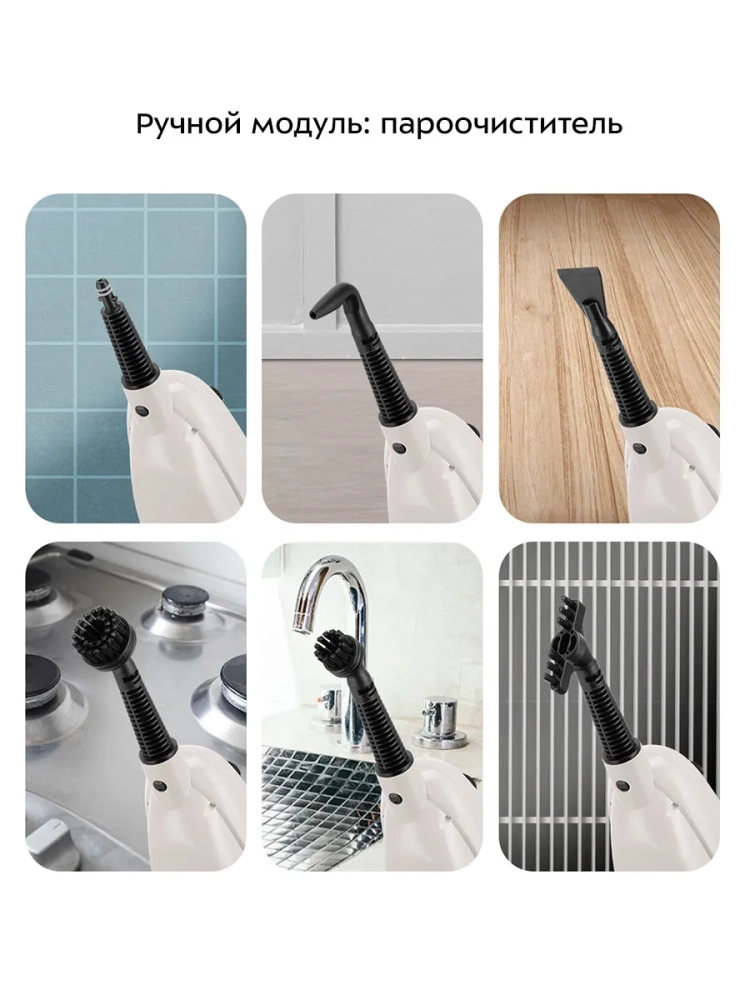 Ручной модуль: пароочиститель