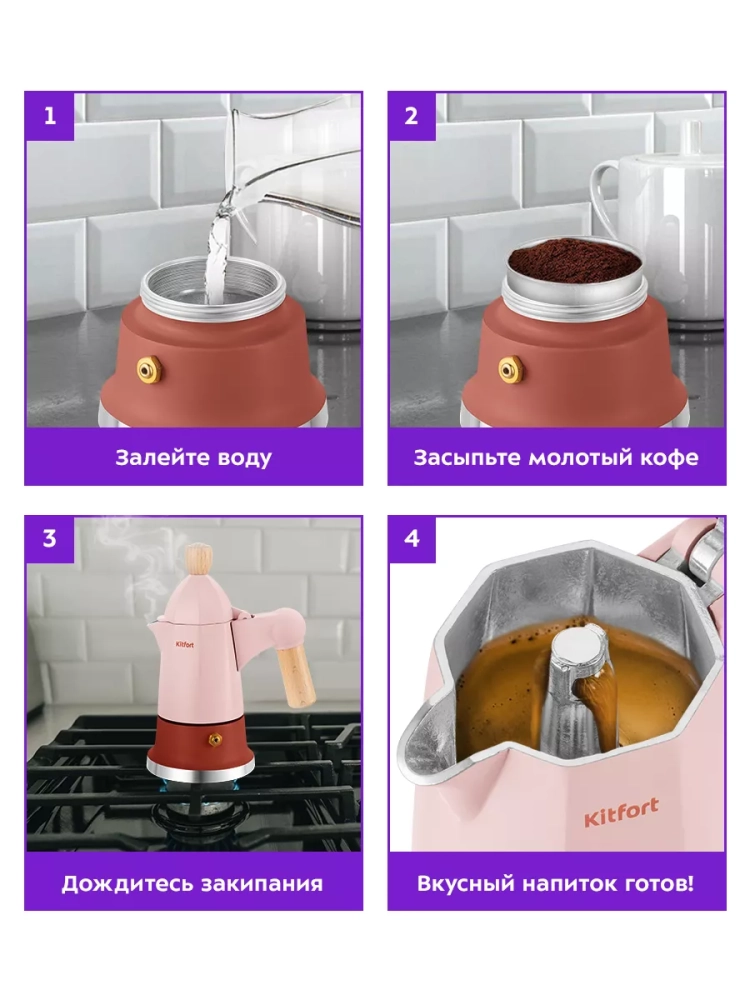 1

Залейте воду

2

Засыпьте молотый кофе

3

Kitfort

Дождитесь закипания

4

Kitfort

Вкусный напиток готов!