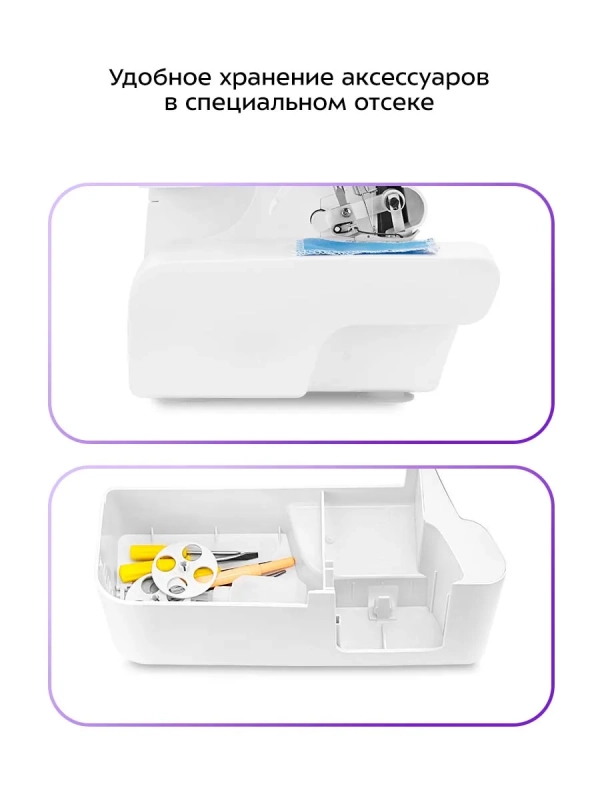 Удобное хранение аксессуаров в специальном отсеке