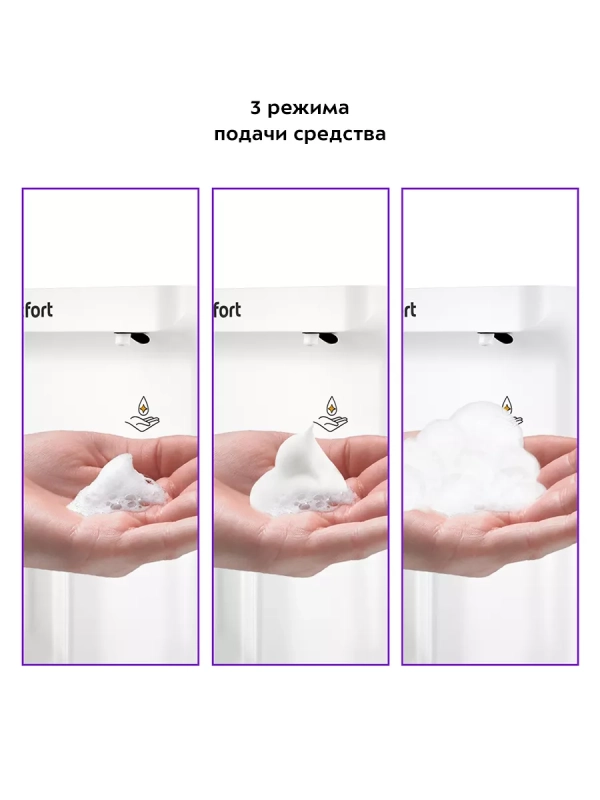 3 режима
подачи средства

fort

fort

rt