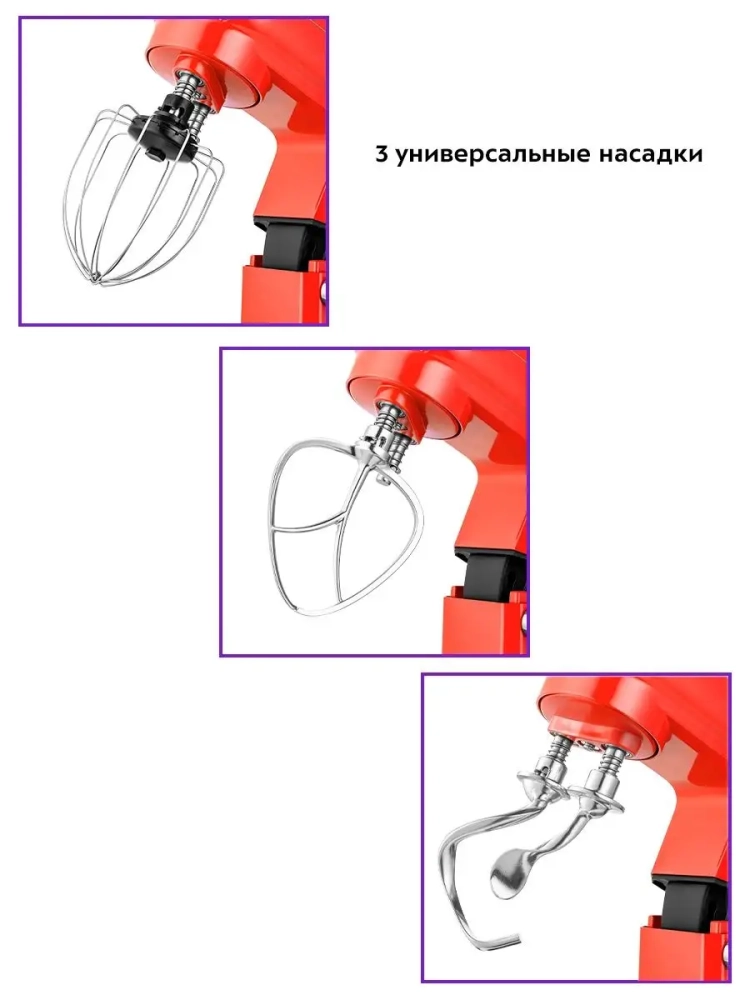 3 универсальные насадки