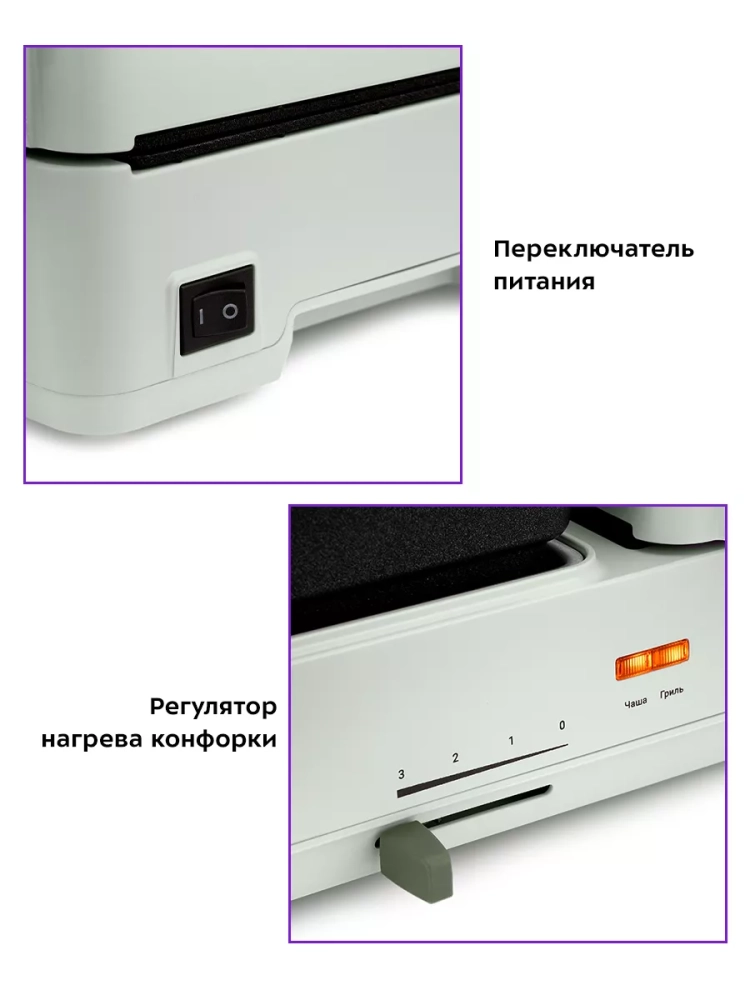 I O

Переключатель питания

Регулятор нагрева конфорки

Чаша Гриль

3 2 1 0