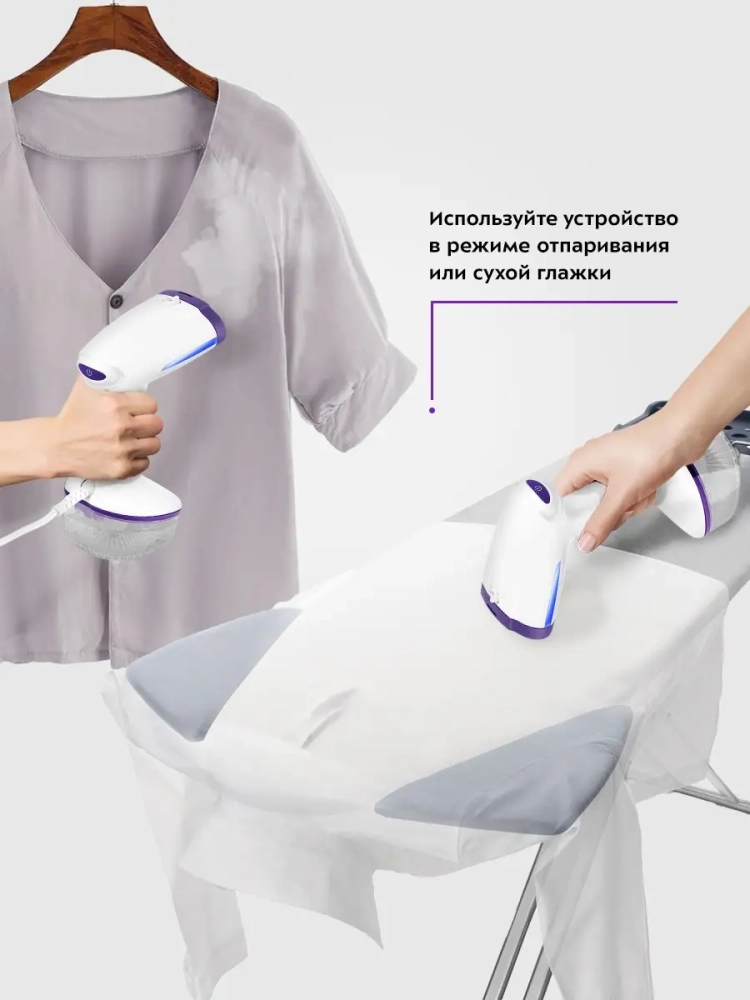 Используйте устройство в режиме отпаривания или сухой глажки