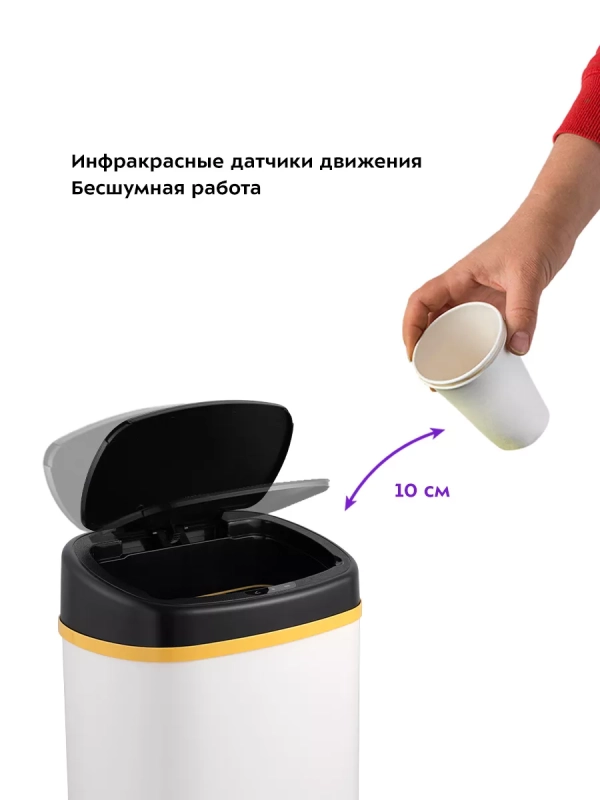 Инфракрасные датчики движения
Бесшумная работа

10 см