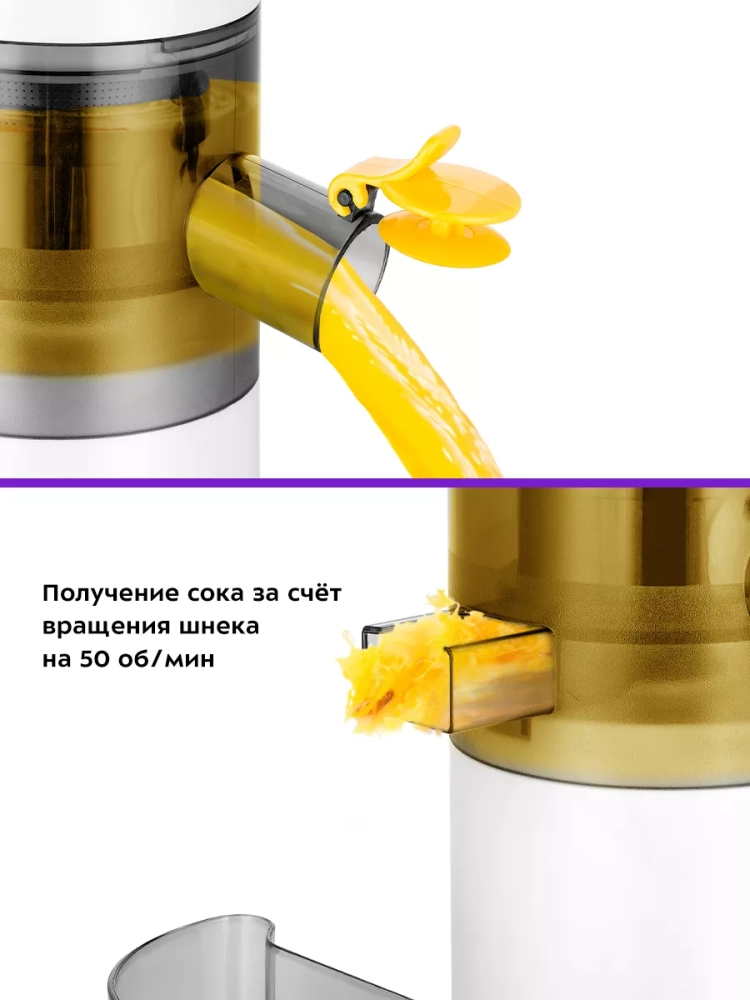 Получение сока за счёт вращения шнека на 50 об/мин