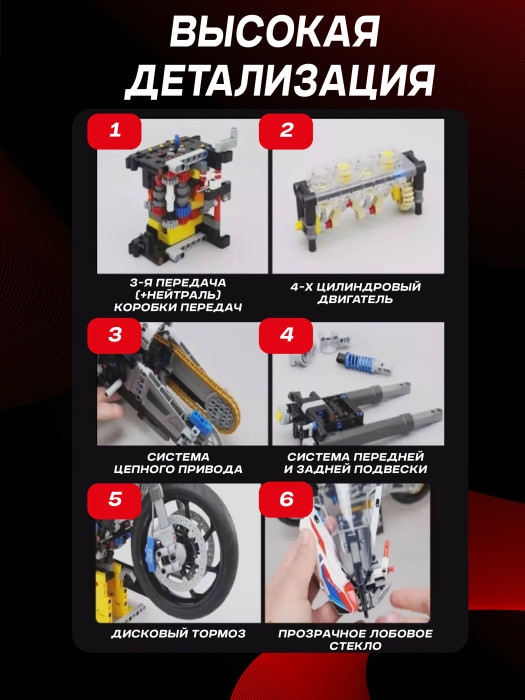 ВЫСОКАЯ ДЕТАЛИЗАЦИЯ

1

3-Я ПЕРЕДАЧА (+НЕЙТРАЛЬ) КОРОБКИ ПЕРЕДАЧ

2

4-Х ЦИЛИНДРОВЫЙ ДВИГАТЕЛЬ

3

СИСТЕМА ЦЕПНОГО ПРИВОДА

4

СИСТЕМА ПЕРЕДНЕЙ И ЗАДНЕЙ ПОДВЕСКИ

5

ДИСКОВЫЙ ТОРМОЗ

6

ПРОЗРАЧНОЕ ЛОБОВОЕ СТЕКЛО