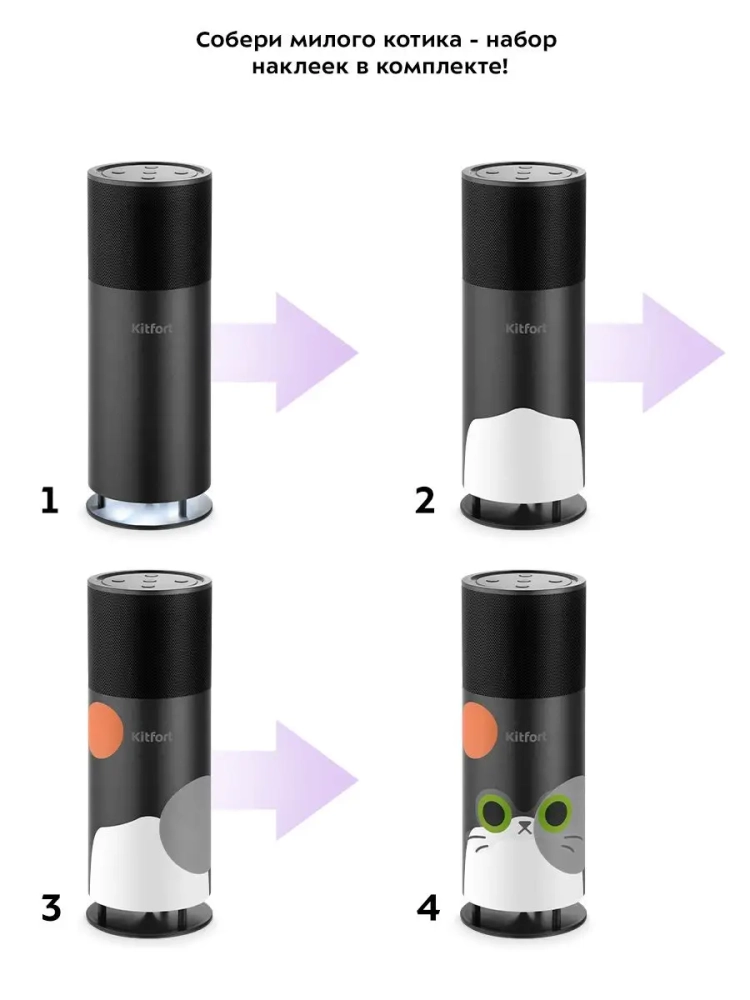 Собери милого котика - набор наклеек в комплекте!

Kitfort

1

Kitfort

2

Kitfort

3

Kitfort

4