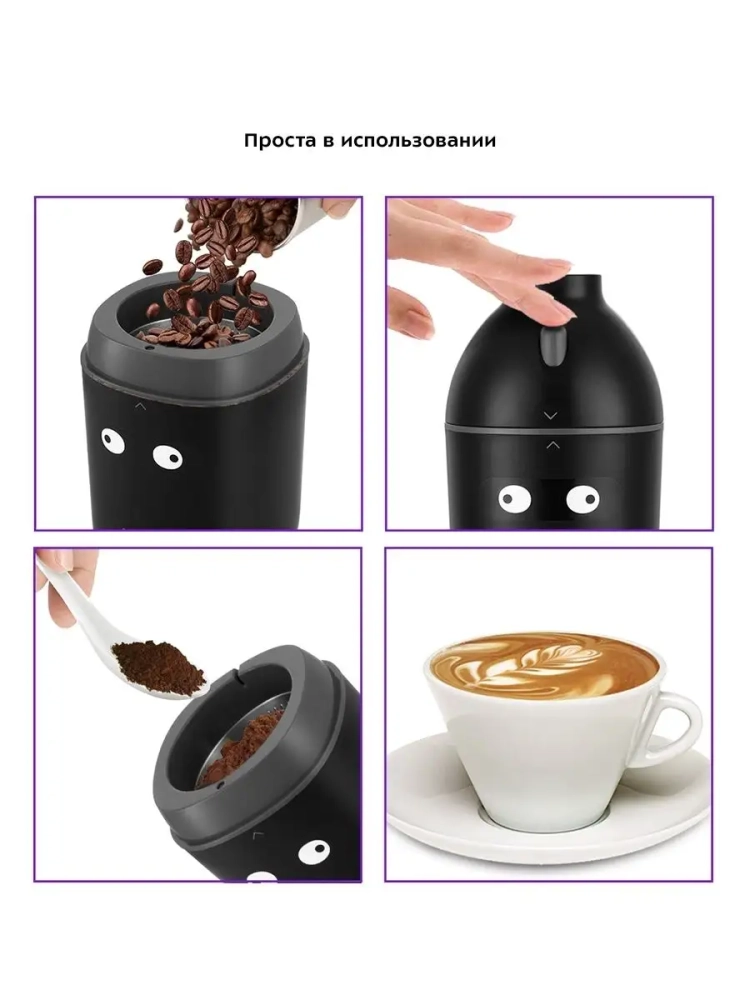 Проста в использовании