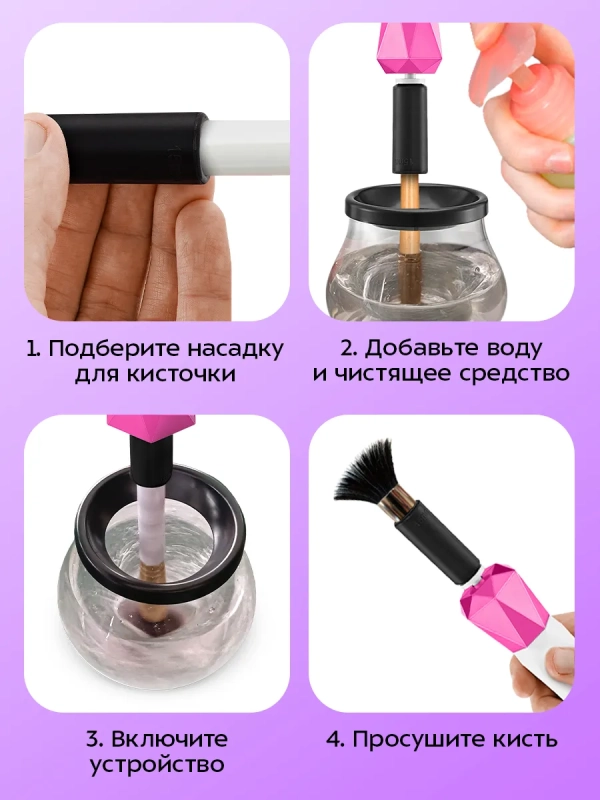 1. Подберите насадку для кисточки

2. Добавьте воду и чистящее средство

3. Включите устройство

4. Просушите кисть