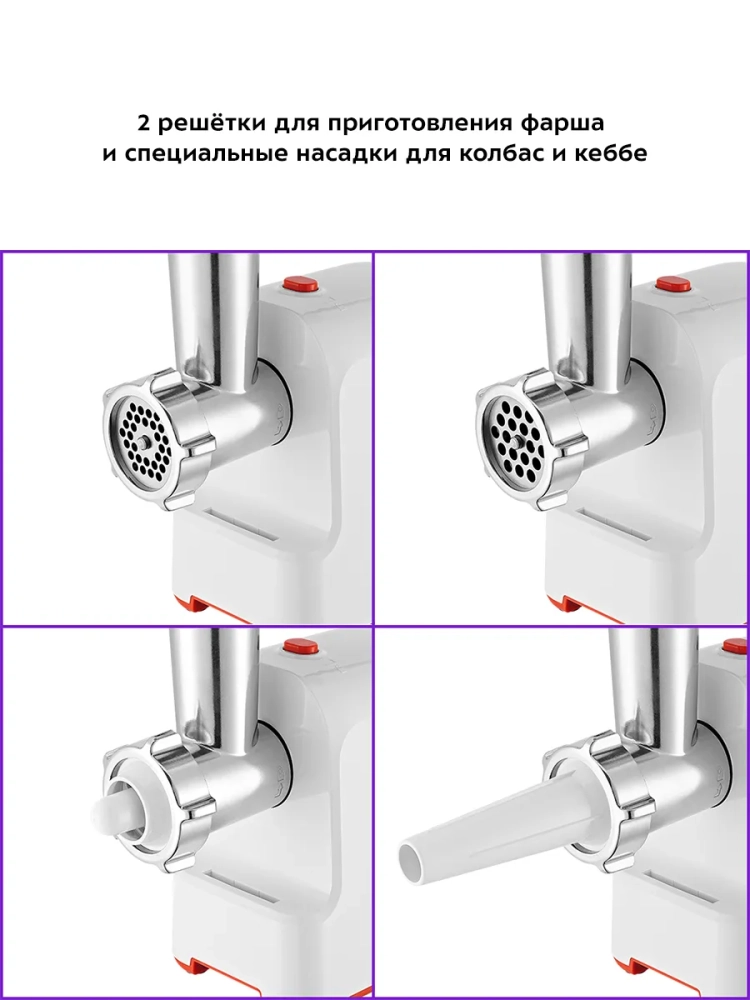 2 решётки для приготовления фарша
и специальные насадки для колбас и кеббе