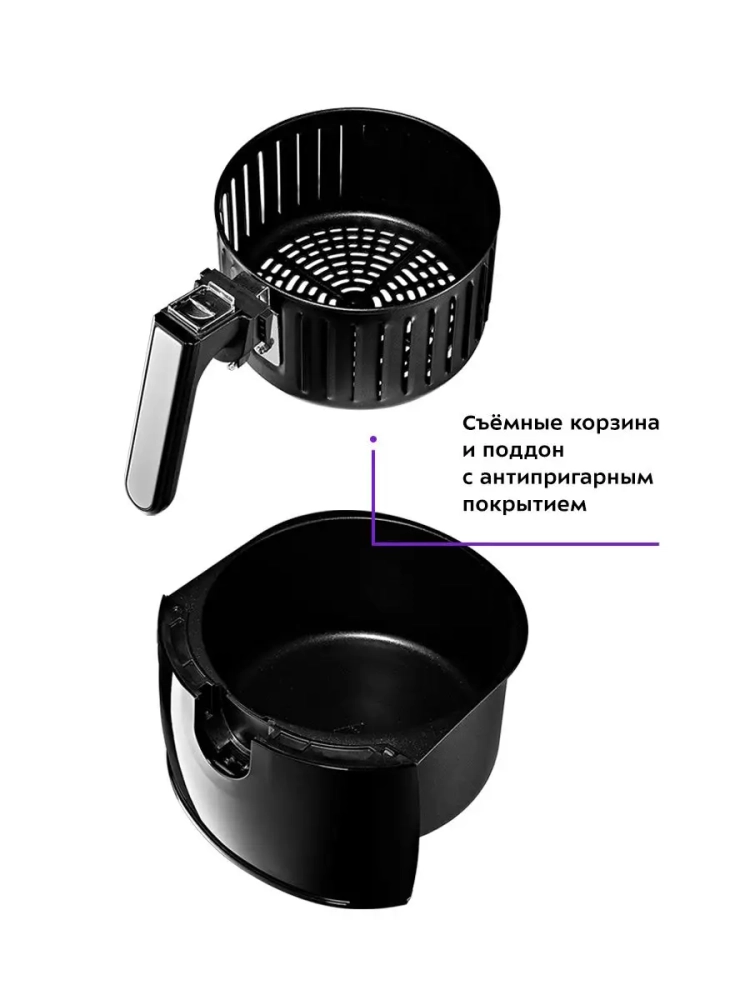 Съёмные корзина и поддон с антипригарным покрытием