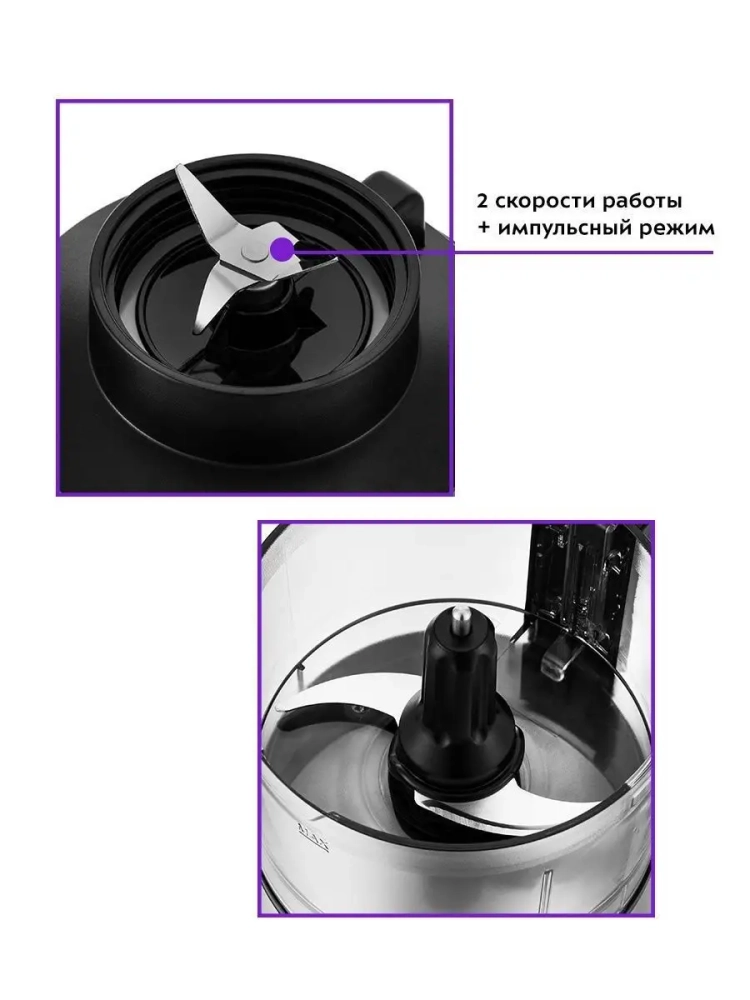 2 скорости работы
+ импульсный режим

MAX