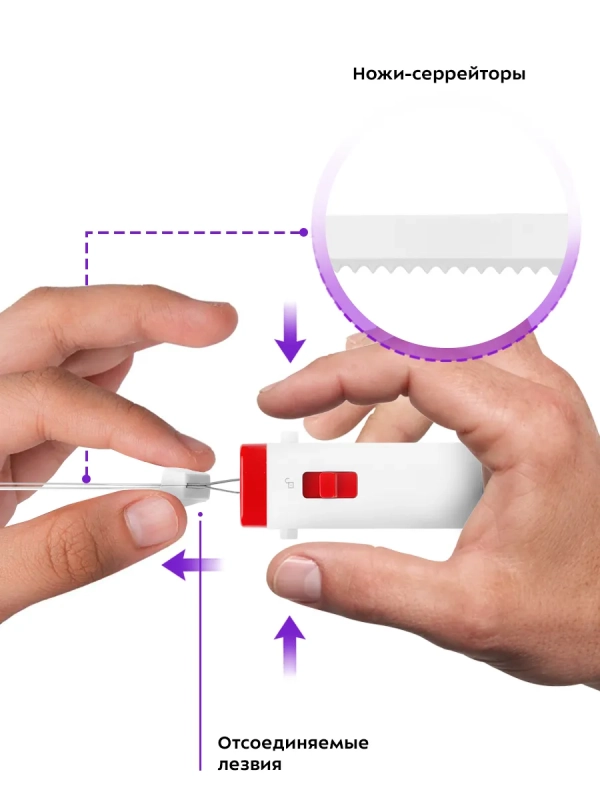 Ножи-серрейторы

Отсоединяемые лезвия