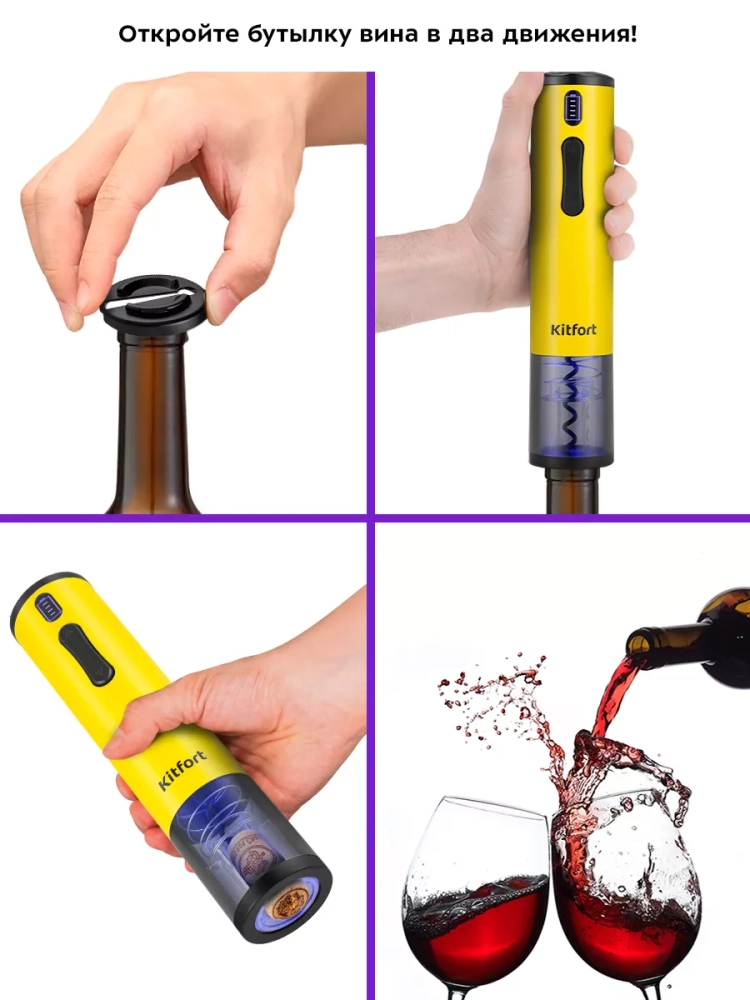 Откройте бутылку вина в два движения!

Kitfort

Kitfort