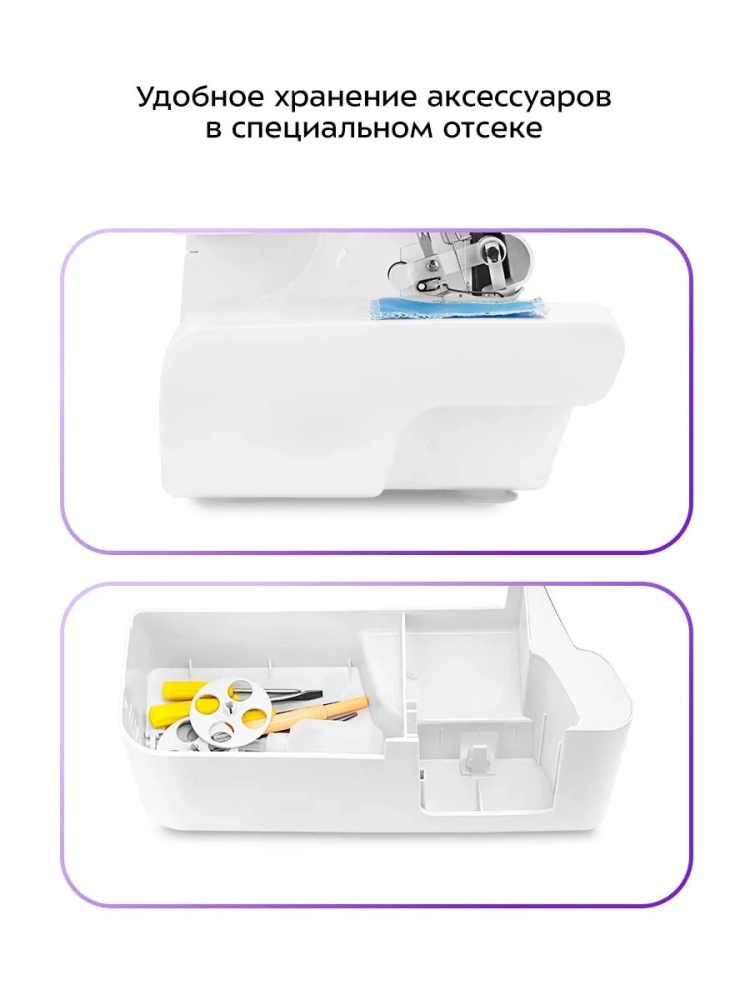 Удобное хранение аксессуаров в специальном отсеке