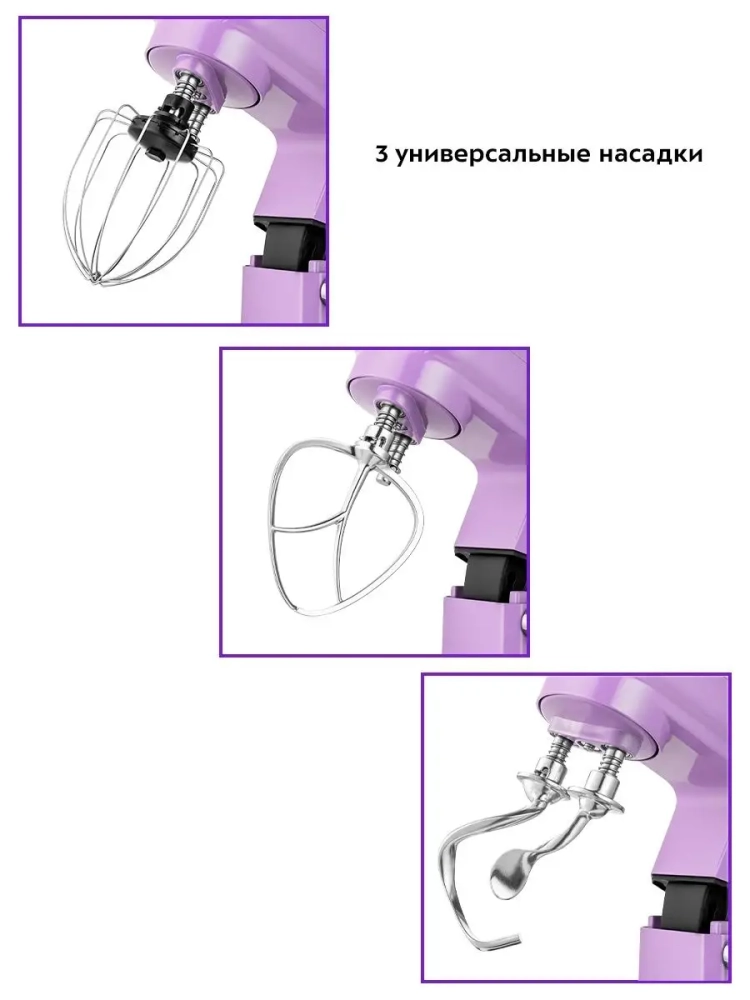 3 универсальные насадки