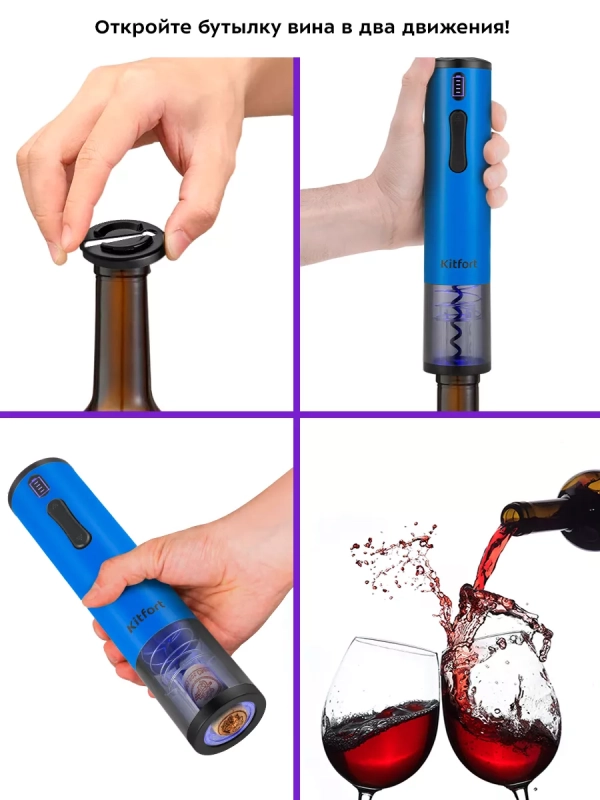 Откройте бутылку вина в два движения!

Kitfort

Kitfort