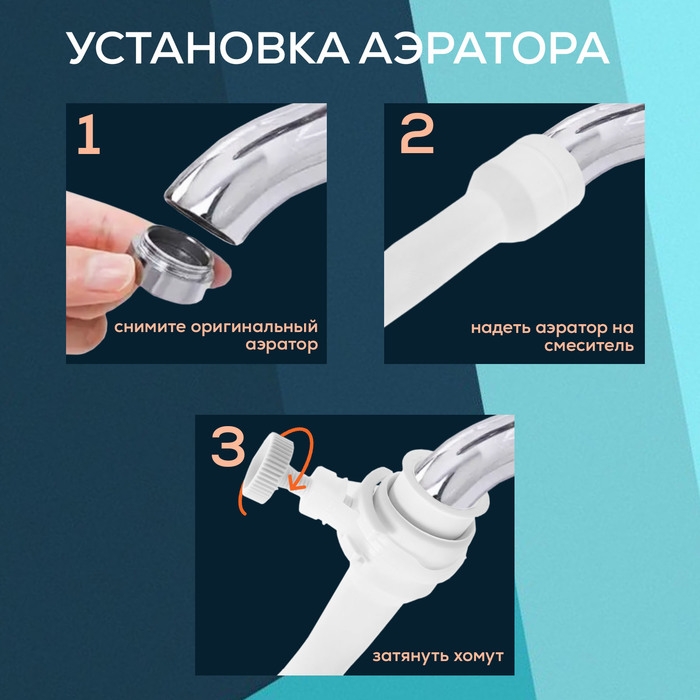 УСТАНОВКА АЭРАТОРА

1

снимите оригинальный аэратор

2

надеть аэратор на смеситель

3

затянуть хомут