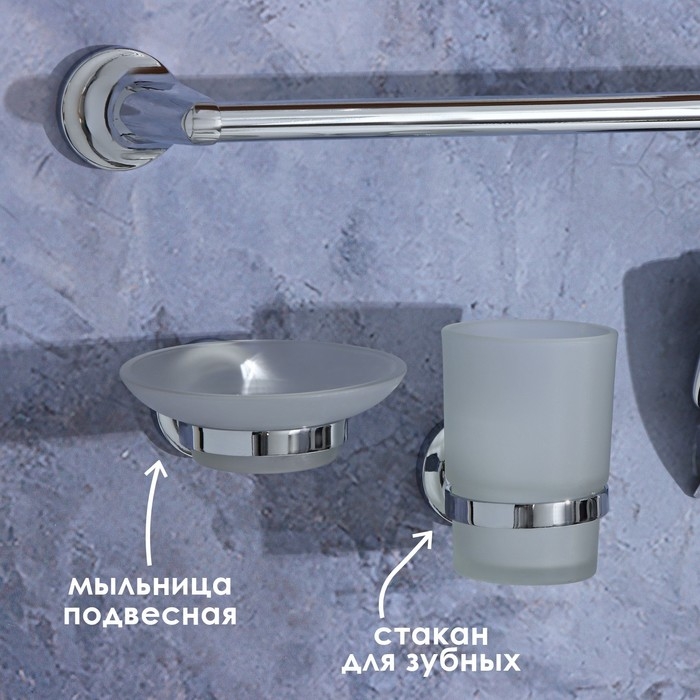 мыльница подвесная

стакан для зубных