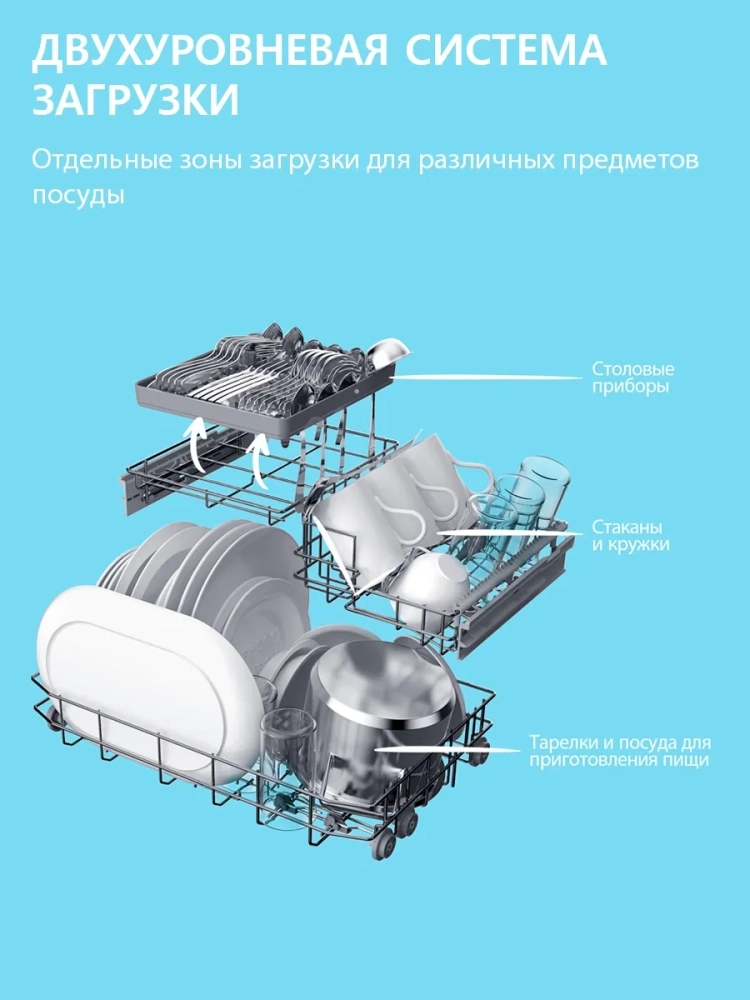 ДВУХУРОВНЕВАЯ СИСТЕМА ЗАГРУЗКИ

Отдельные зоны загрузки для различных предметов посуды

Столовые приборы

Стаканы и кружки

Тарелки и посуда для приготовления пищи