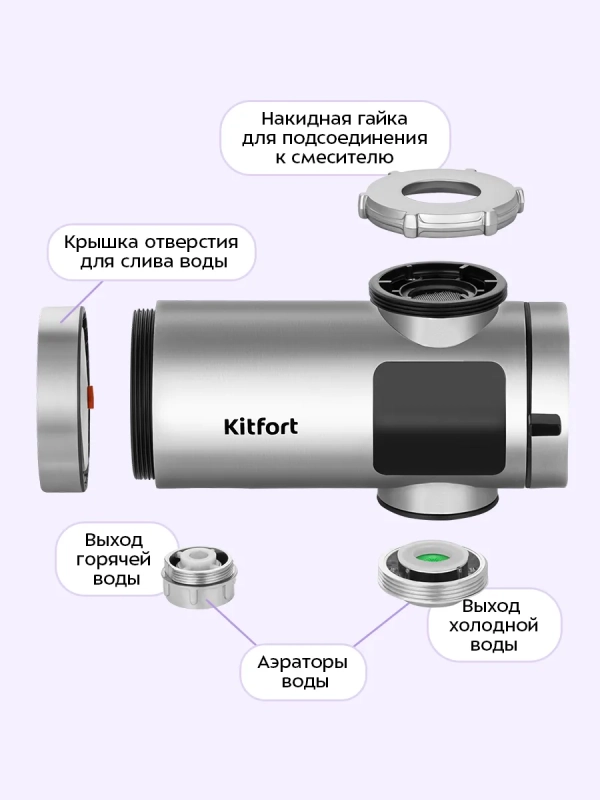 Накидная гайка для подсоединения к смесителю

Крышка отверстия для слива воды

Kitfort

Выход горячей воды

Выход холодной воды

Аэраторы воды