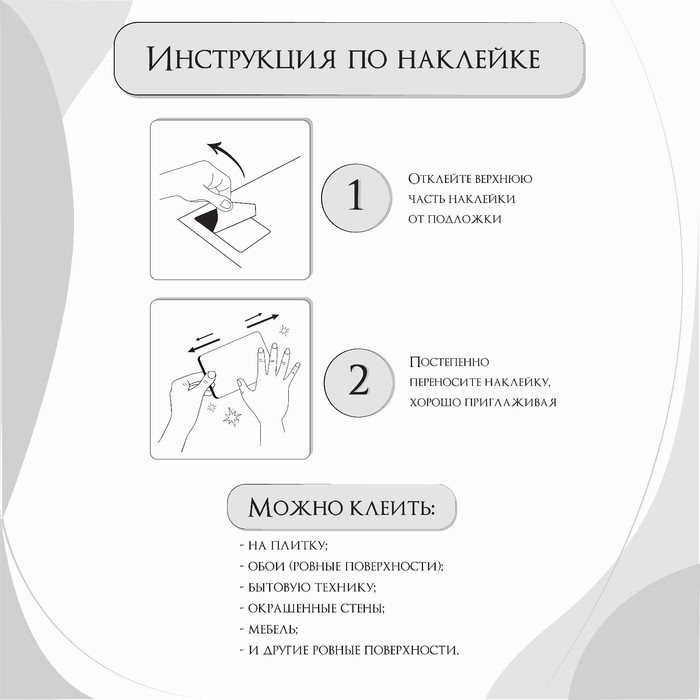 Инструкция по наклейке

1

Отклейте верхнюю часть наклейки от подложки

2

Постепенно переносите наклейку, хорошо приглаживая

Можно клеить:

- на плитку;
- обои (ровные поверхности);
- бытовую технику;
- окрашенные стены;
- мебель;
- и другие ровные поверхности.