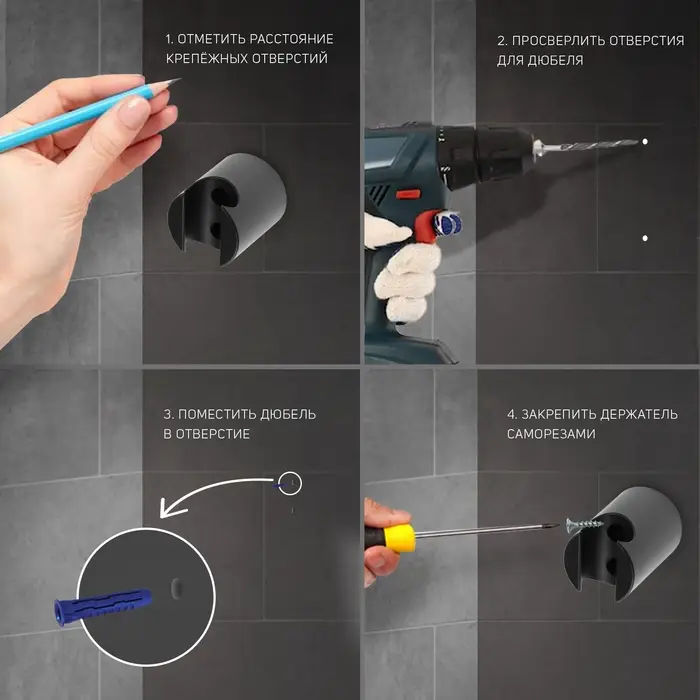 1. ОТМЕТИТЬ РАССТОЯНИЕ КРЕПЁЖНЫХ ОТВЕРСТИЙ

2. ПРОСВЕРЛИТЬ ОТВЕРСТИЯ ДЛЯ ДЮБЕЛЯ

3. ПОМЕСТИТЬ ДЮБЕЛЬ В ОТВЕРСТИЕ

4. ЗАКРЕПИТЬ ДЕРЖАТЕЛЬ САМОРЕЗАМИ