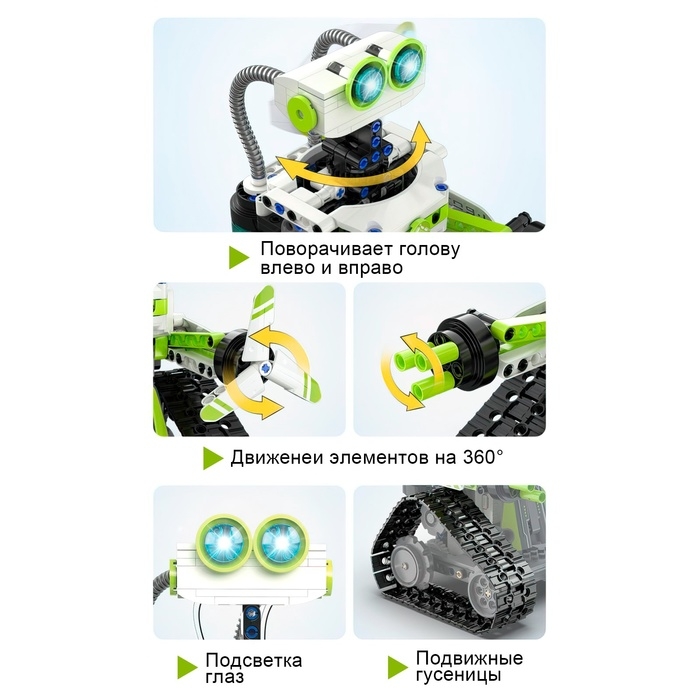 Поворачивает голову влево и вправо

Движенеи элементов на 360°

Подсветка глаз

Подвижные гусеницы