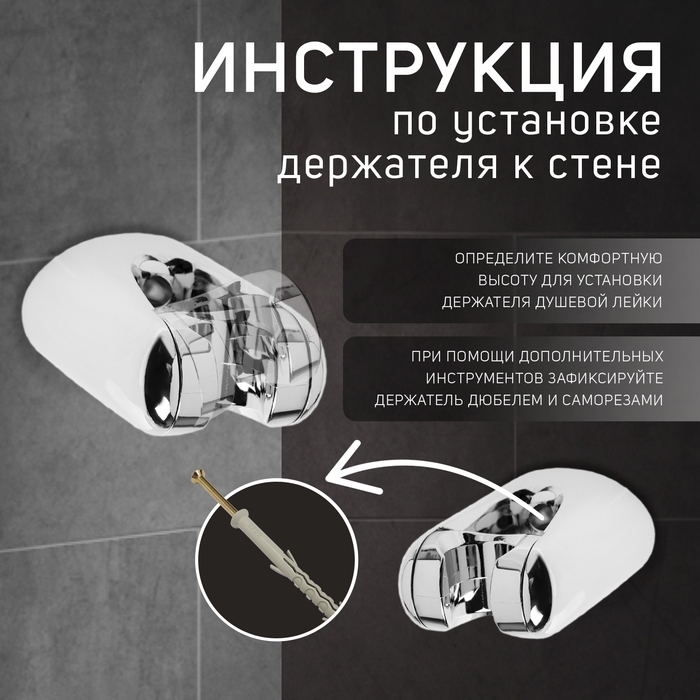 ИНСТРУКЦИЯ
по установке держателя к стене

ОПРЕДЕЛИТЕ КОМФОРТНУЮ ВЫСОТУ ДЛЯ УСТАНОВКИ ДЕРЖАТЕЛЯ ДУШЕВОЙ ЛЕЙКИ

ПРИ ПОМОЩИ ДОПОЛНИТЕЛЬНЫХ ИНСТРУМЕНТОВ ЗАФИКСИРУЙТЕ ДЕРЖАТЕЛЬ ДЮБЕЛЕМ И САМОРЕЗАМИ