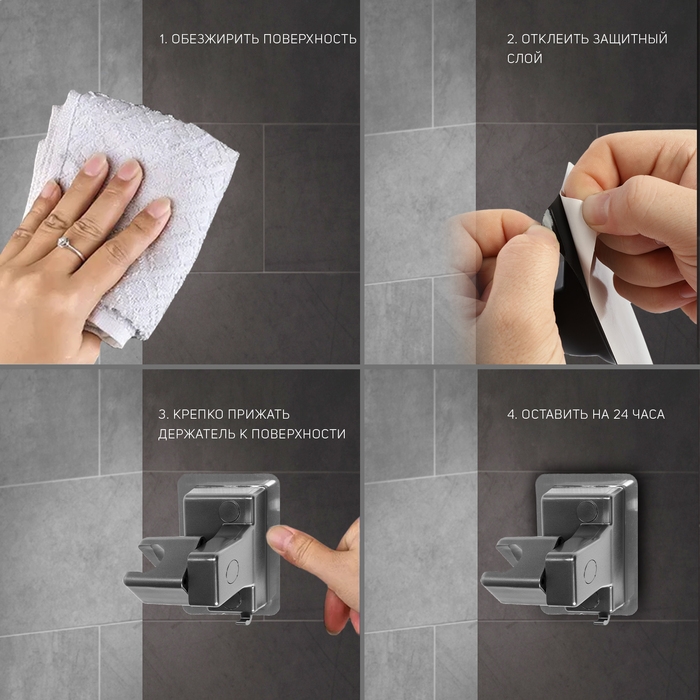 1. ОБЕЗЖИРИТЬ ПОВЕРХНОСТЬ

2. ОТКЛЕИТЬ ЗАЩИТНЫЙ СЛОЙ

3. КРЕПКО ПРИЖАТЬ ДЕРЖАТЕЛЬ К ПОВЕРХНОСТИ

4. ОСТАВИТЬ НА 24 ЧАСА