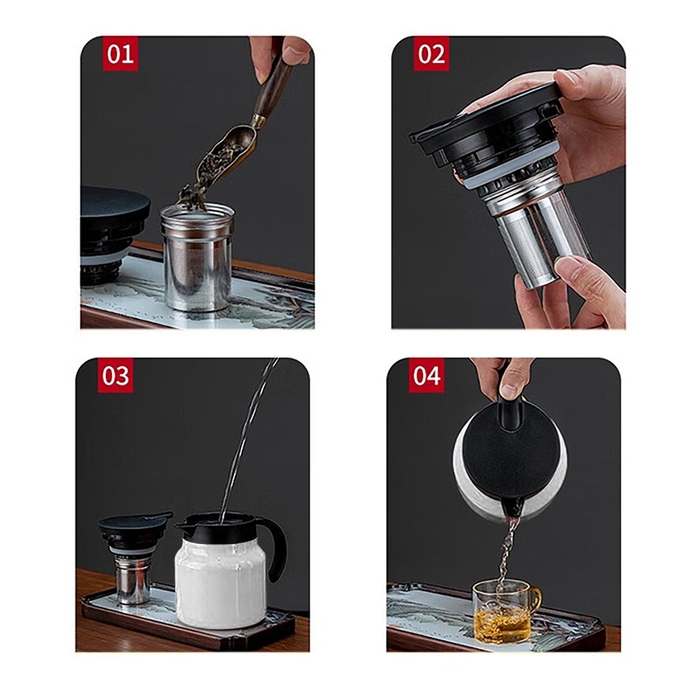 01

02

03

04