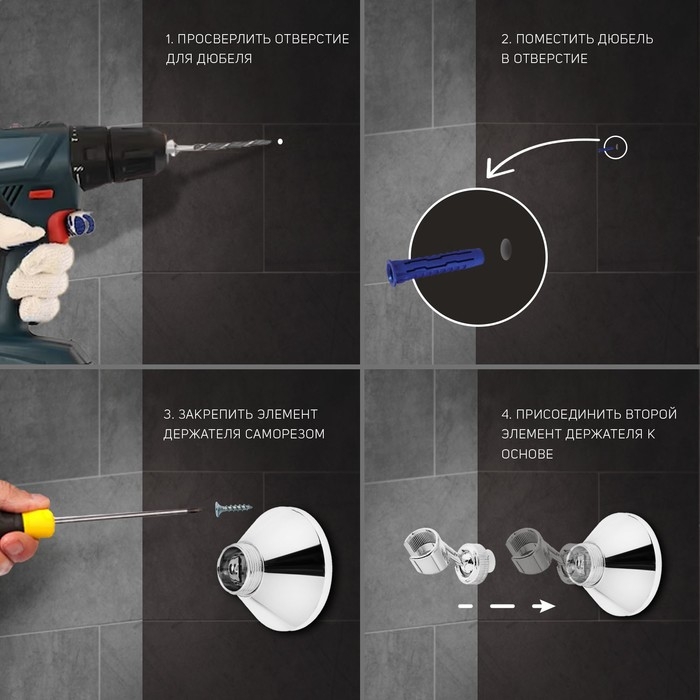 1. ПРОСВЕРЛИТЬ ОТВЕРСТИЕ ДЛЯ ДЮБЕЛЯ

2. ПОМЕСТИТЬ ДЮБЕЛЬ В ОТВЕРСТИЕ

3. ЗАКРЕПИТЬ ЭЛЕМЕНТ ДЕРЖАТЕЛЯ САМОРЕЗОМ

4. ПРИСОЕДИНИТЬ ВТОРОЙ ЭЛЕМЕНТ ДЕРЖАТЕЛЯ К ОСНОВЕ