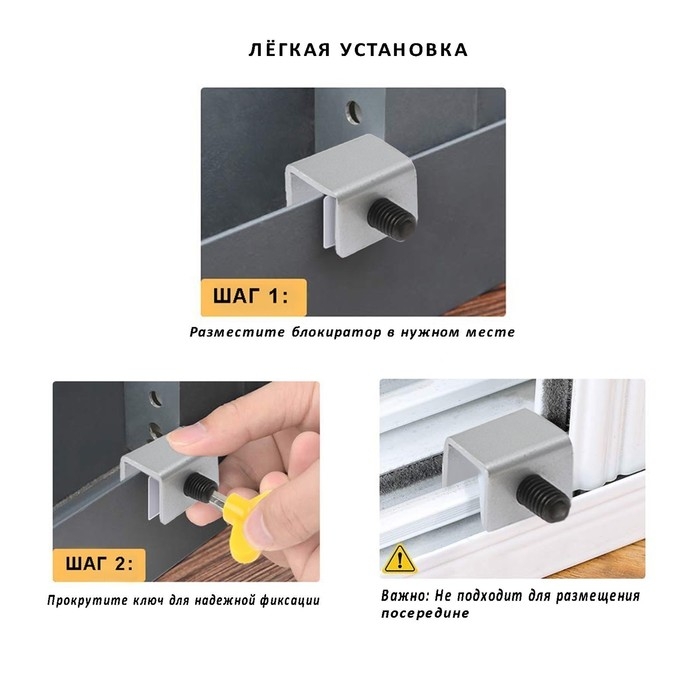 ЛЁГКАЯ УСТАНОВКА

ШАГ 1:

Разместите блокиратор в нужном месте

ШАГ 2:

Прокрутите ключ для надежной фиксации

Важно: Не подходит для размещения посередине