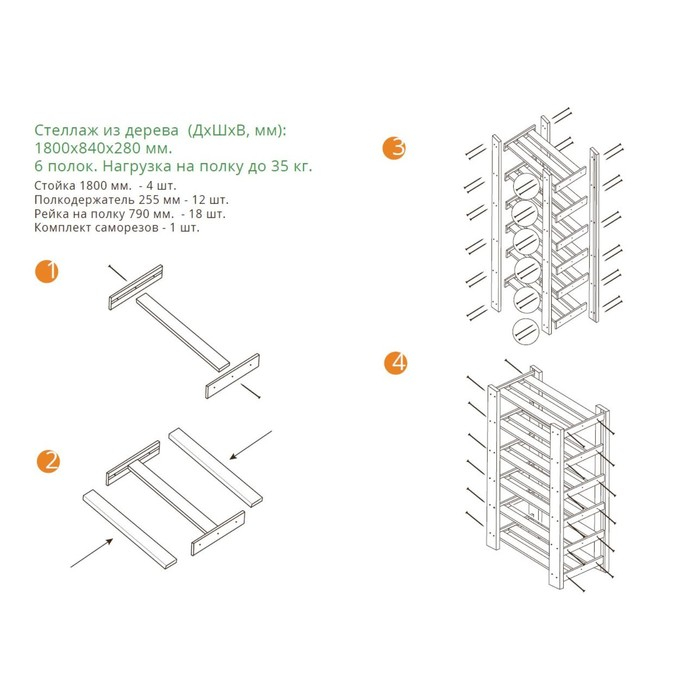 Стеллаж из дерева (ДхШхВ, мм):
1800х840х280 мм.
6 полок. Нагрузка на полку до 35 кг.

Стойка 1800 мм. - 4 шт.
Полкодержатель 255 мм - 12 шт.
Рейка на полку 790 мм. - 18 шт.
Комплект саморезов - 1 шт.

1

2

3

4