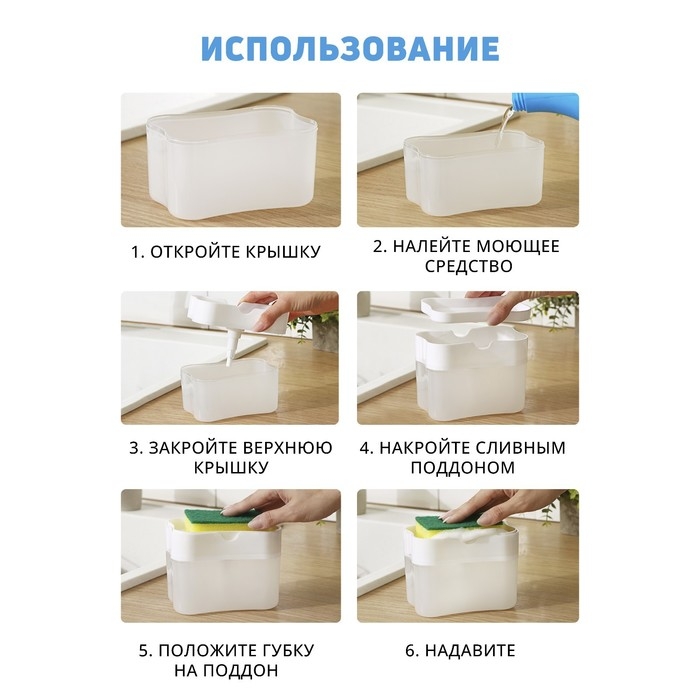 ИСПОЛЬЗОВАНИЕ

1. ОТКРОЙТЕ КРЫШКУ

2. НАЛЕЙТЕ МОЮЩЕЕ СРЕДСТВО

3. ЗАКРОЙТЕ ВЕРХНЮЮ КРЫШКУ

4. НАКРОЙТЕ СЛИВНЫМ ПОДДОНОМ

5. ПОЛОЖИТЕ ГУБКУ НА ПОДДОН

6. НАДАВИТЕ