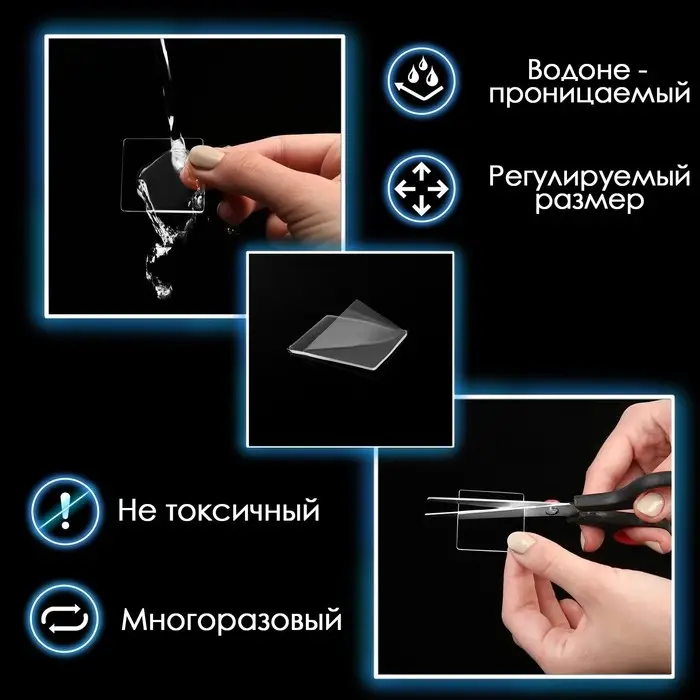 Водоне -
проницаемый

Регулируемый
размер

Не токсичный

Многоразовый