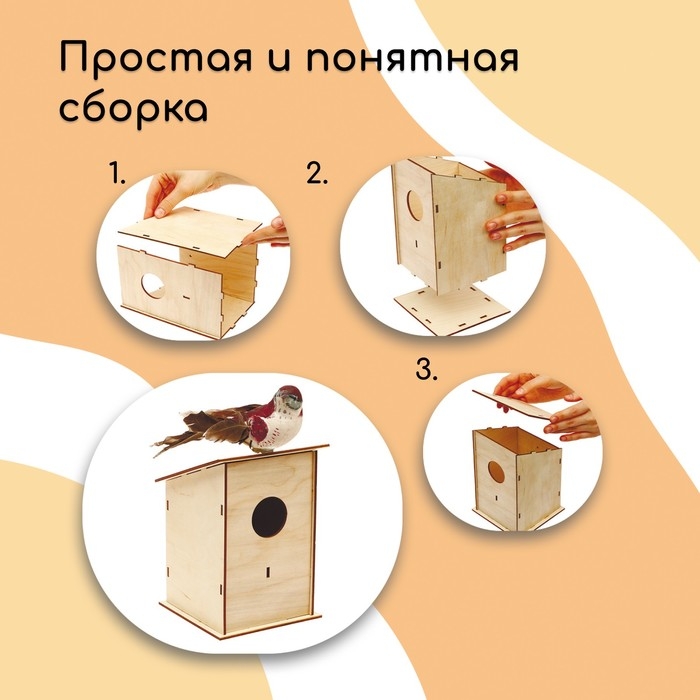 Простая и понятная сборка

1.

2.

3.