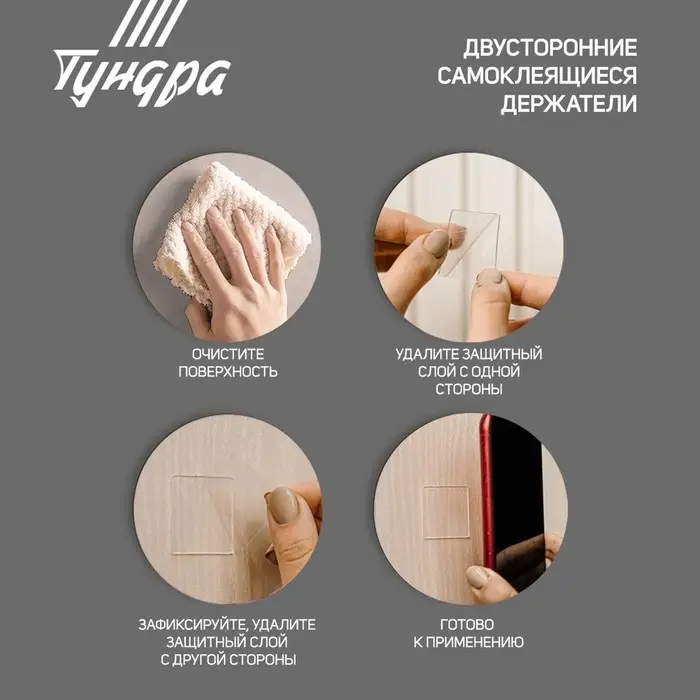 Тундра

ДВУСТОРОННИЕ САМОКЛЕЯЩИЕСЯ ДЕРЖАТЕЛИ

ОЧИСТИТЕ ПОВЕРХНОСТЬ

УДАЛИТЕ ЗАЩИТНЫЙ СЛОЙ С ОДНОЙ СТОРОНЫ

ЗАФИКСИРУЙТЕ, УДАЛИТЕ ЗАЩИТНЫЙ СЛОЙ С ДРУГОЙ СТОРОНЫ

ГОТОВО К ПРИМЕНЕНИЮ